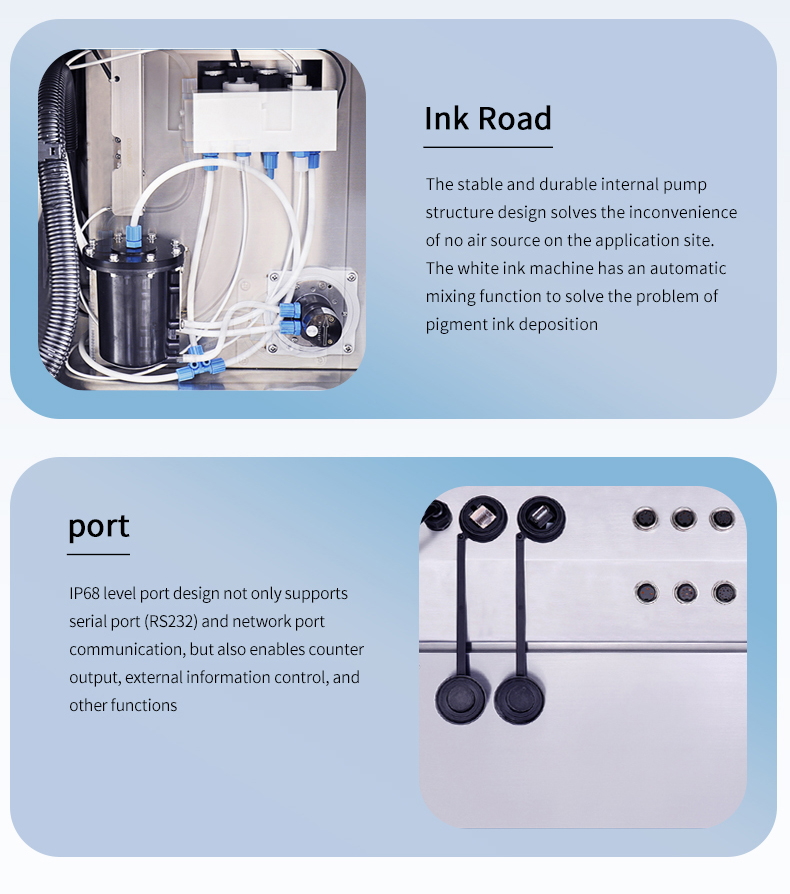 Ink Road

The stable and durable internal pump structure design solves the inconvenience of no air source on the application site. The white ink machine has an automatic mixing function to solve the problem of pigment ink deposition

port

IP68 level port design not only supports serial port (RS232) and network port communication, but also enables counter output, external information control, and other functions